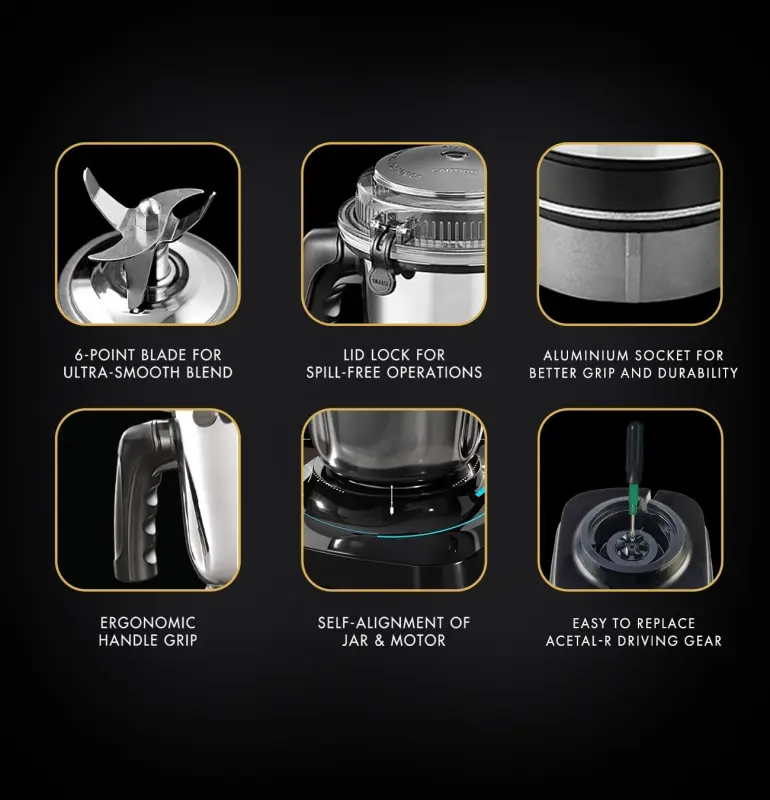 CAUTION

6-POINT BLADE FOR ULTRA-SMOOTH BLEND

LID LOCK FOR SPILL-FREE OPERATIONS

ALUMINIUM SOCKET FOR BETTER GRIP AND DURABILITY

ERGONOMIC HANDLE GRIP

SELF-ALIGNMENT OF JAR & MOTOR

EASY TO REPLACE ACETAL-R DRIVING GEAR