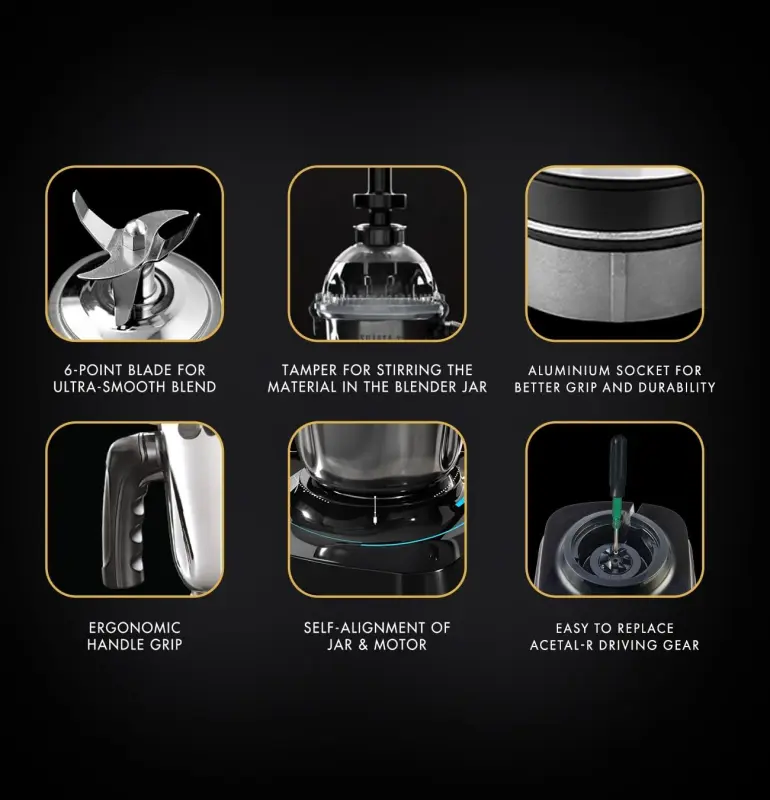 6-POINT BLADE FOR ULTRA-SMOOTH BLEND

TAMPER FOR STIRRING THE MATERIAL IN THE BLENDER JAR

ALUMINIUM SOCKET FOR BETTER GRIP AND DURABILITY

ERGONOMIC HANDLE GRIP

SELF-ALIGNMENT OF JAR & MOTOR

EASY TO REPLACE ACETAL-R DRIVING GEAR